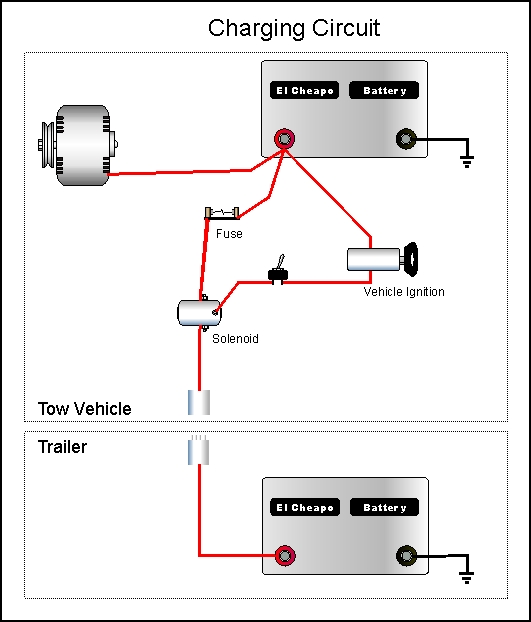 Charging Circuit

El Cheapo Battery

Fuse

Vehicle Ignition

Solenoid

Tow Vehicle

Trailer

El Cheapo Battery